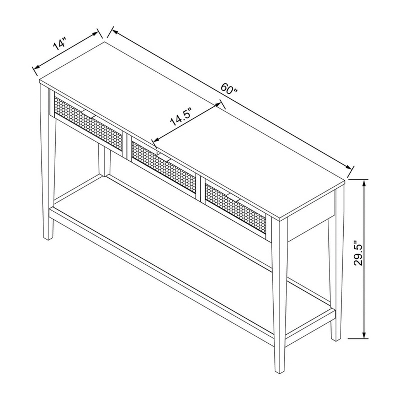 14"
60"
14.5"
29.5"