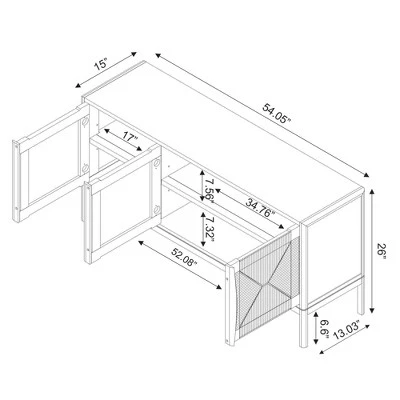 15"
54.05"
17"
7.56"
34.76"
7.32"
52.08"
26"
6.6"
13.03"